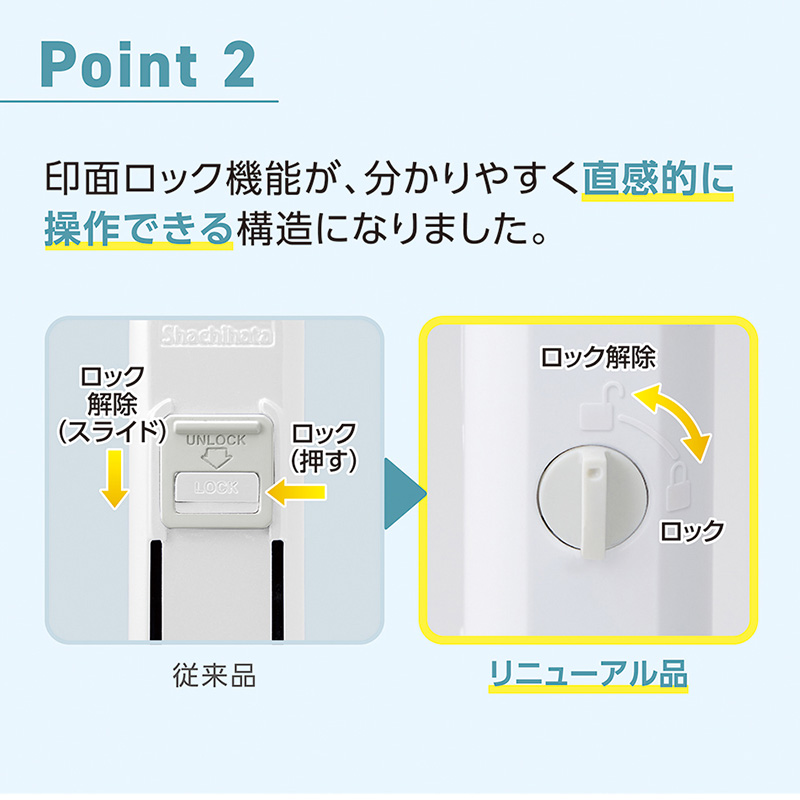 Point 2

印面ロック機能が、分かりやすく直感的に操作できる構造になりました。

Shachihata

ロック解除(スライド)

UNLOCK

LOCK

ロック(押す)

従来品

ロック解除

ロック

リニューアル品